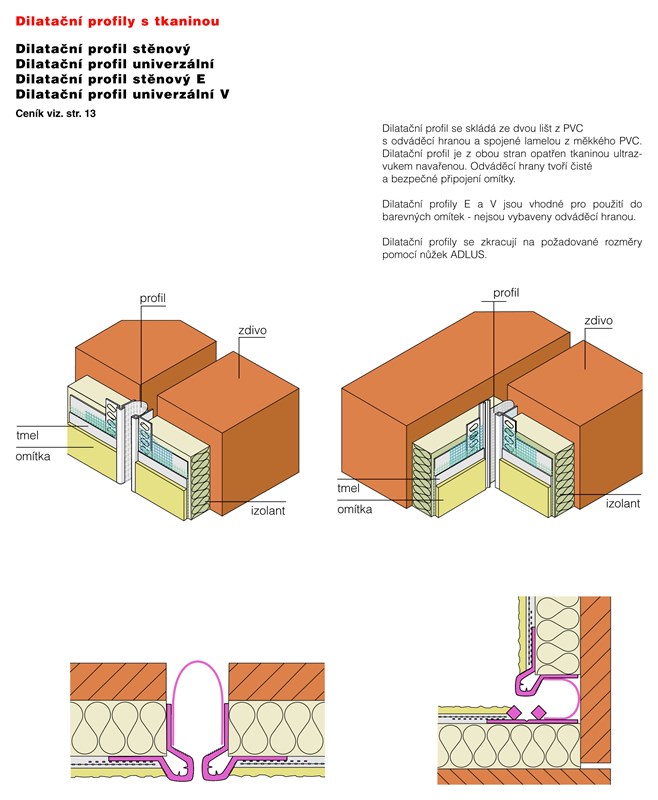 Dilatační profily s tkaninou

Dilatační profil stěnový
Dilatační profil univerzální
Dilatační profil stěnový E
Dilatační profil univerzální V
Ceník viz. str. 13

Dilatační profil se skládá ze dvou lišt z PVC s odváděcí hranou a spojené lamelou z měkkého PVC. Dilatační profil je z obou stran opatřen tkaninou ultrazvukem navařenou. Odváděcí hrany tvoří čisté a bezpečné připojení omítky.

Dilatační profily E a V jsou vhodné pro použití do barevných omítek - nejsou vybaveny odváděcí hranou.

Dilatační profily se zkracují na požadované rozměry pomocí nůžek ADLUS.

profil
zdivo
tmel
omítka
izolant

profil
zdivo
tmel
omítka
izolant